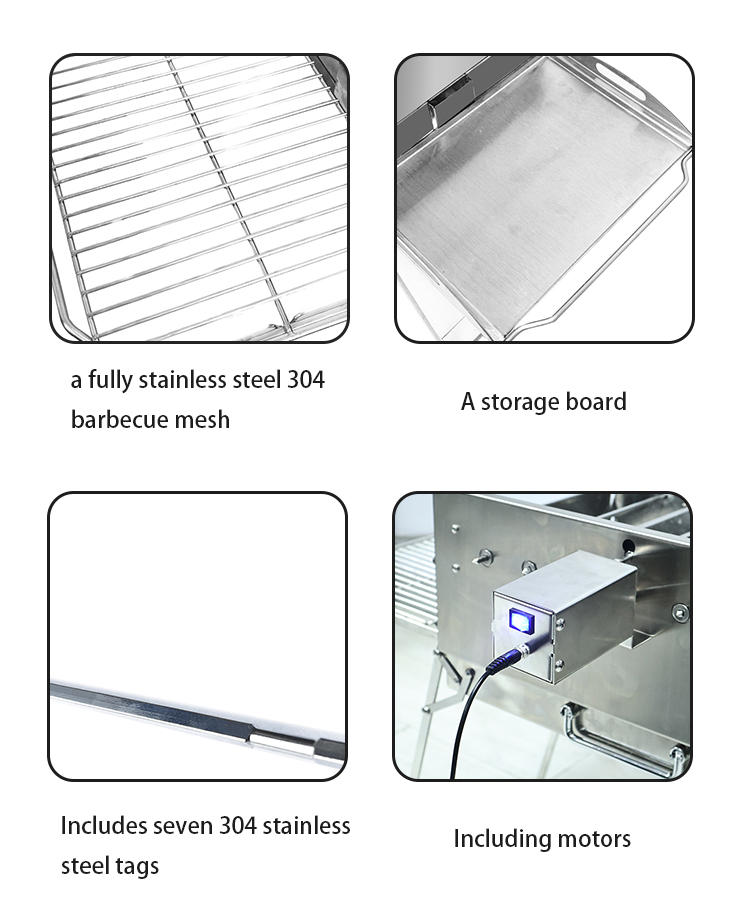 a fully stainless steel 304 barbecue mesh

A storage board

Includes seven 304 stainless steel tags

Including motors